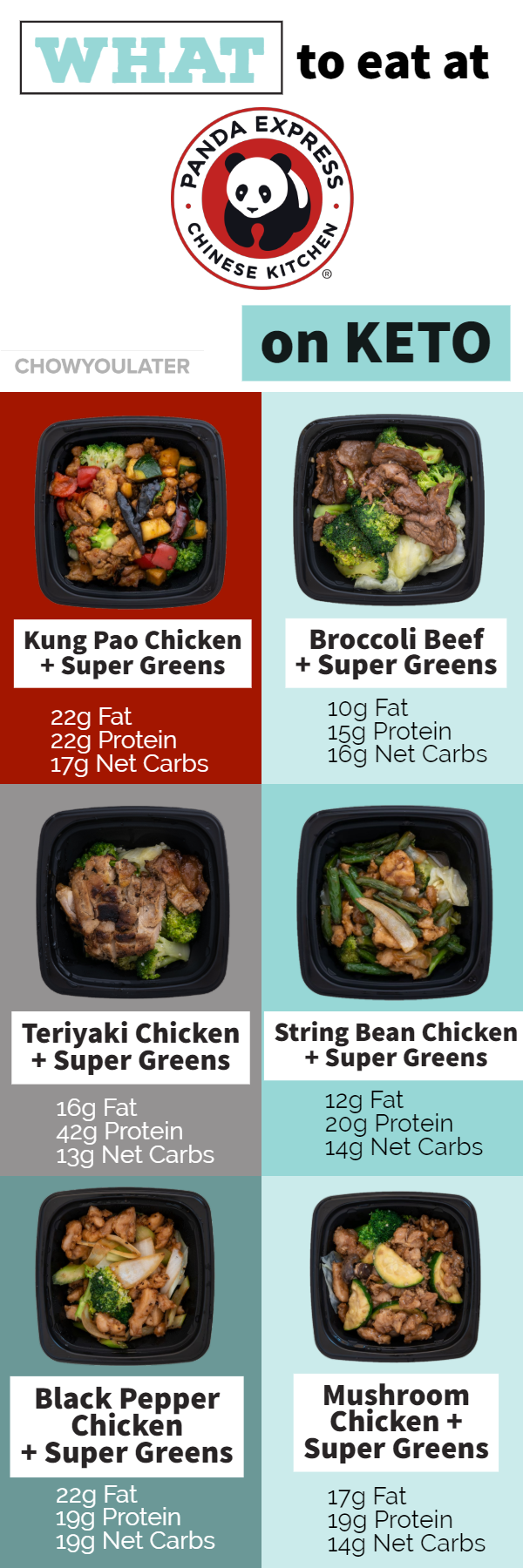 WHAT to eat at

PANDA EXPRESS CHINESE KITCHEN ®

CHOWYOULATER

on KETO

Kung Pao Chicken + Super Greens

22g Fat
22g Protein
17g Net Carbs

Broccoli Beef + Super Greens

10g Fat
15g Protein
16g Net Carbs

Teriyaki Chicken + Super Greens

16g Fat
42g Protein
13g Net Carbs

String Bean Chicken + Super Greens

12g Fat
20g Protein
14g Net Carbs

Black Pepper Chicken + Super Greens

22g Fat
19g Protein
19g Net Carbs

Mushroom Chicken + Super Greens

17g Fat
19g Protein
14g Net Carbs